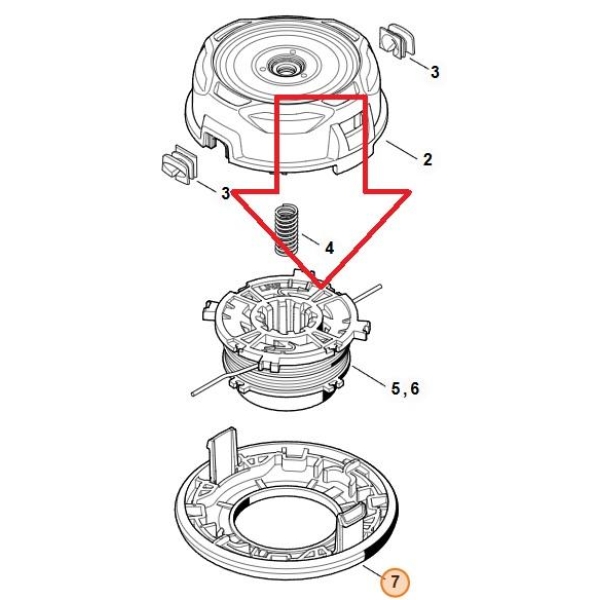 3
2
3
4
5, 6
7