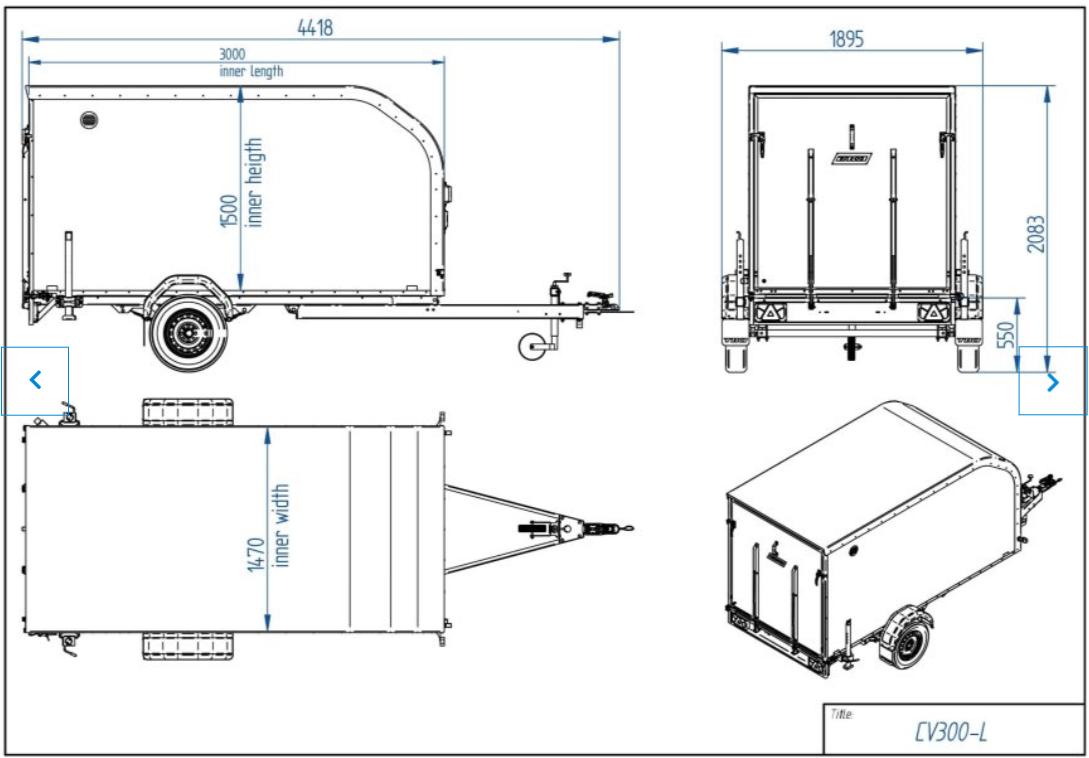 4418

3000
inner length

1500
inner heigth

1895

2083

550

1470
inner width

Title:
CV300-L