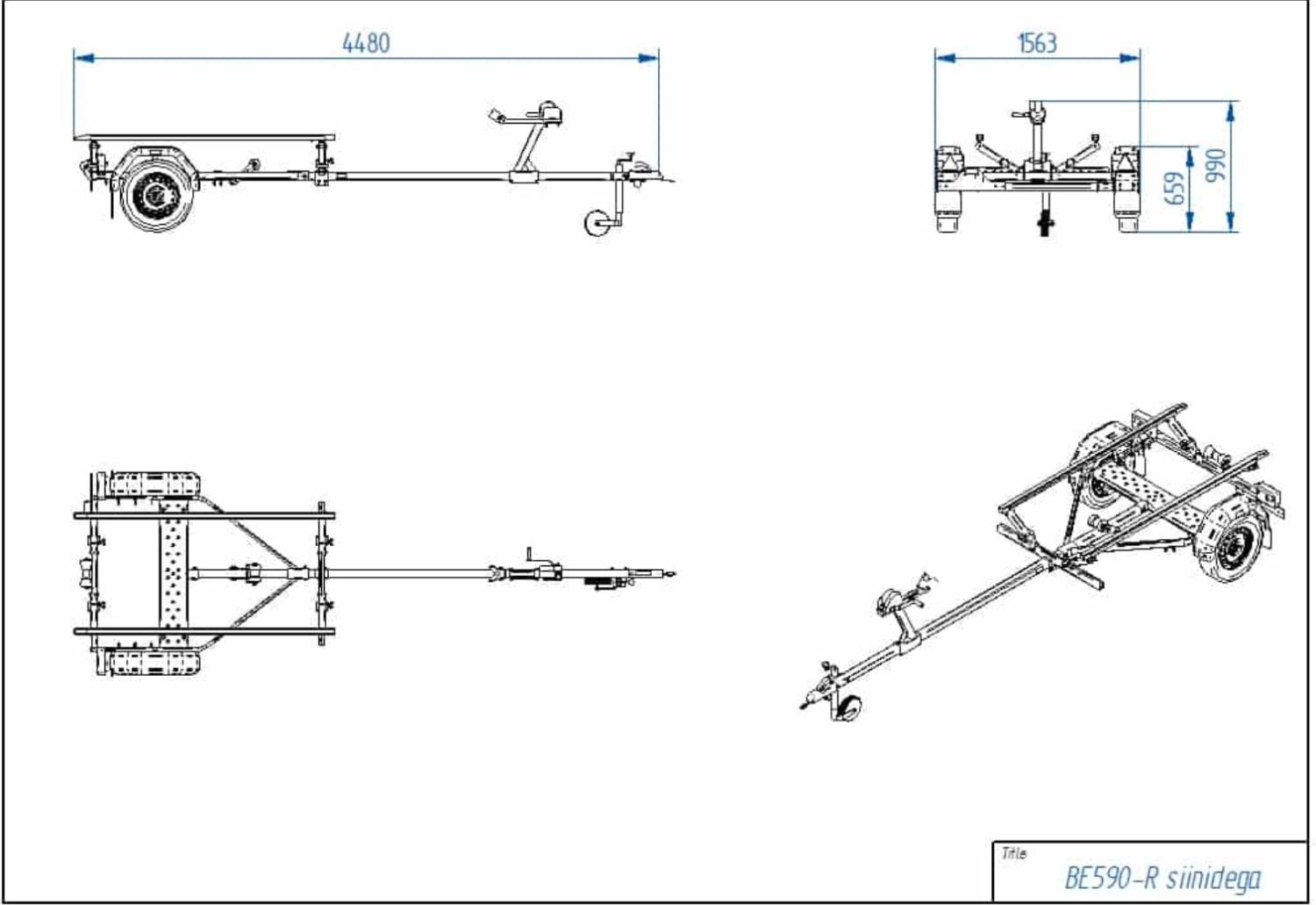 4480

1563

659

990

Title
BE590-R siinidega