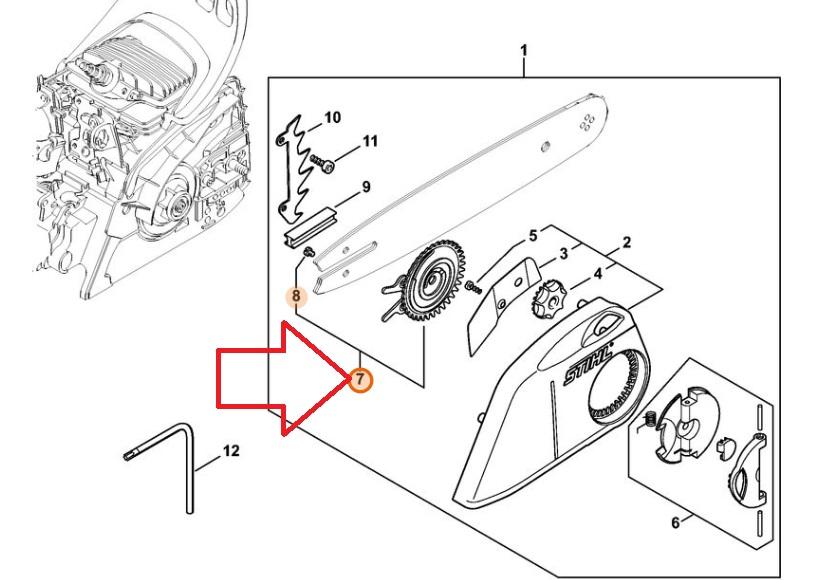 1
10
11
9
5
2
3
4
8
7
STIHL
12
6