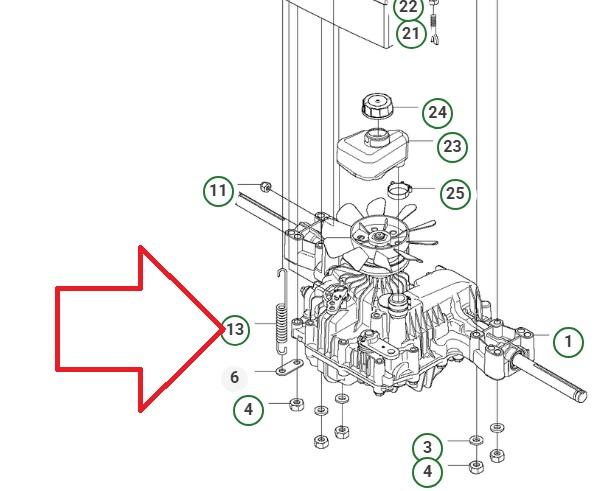 22
21
24
23
11
25
13
1
6
4
3
4