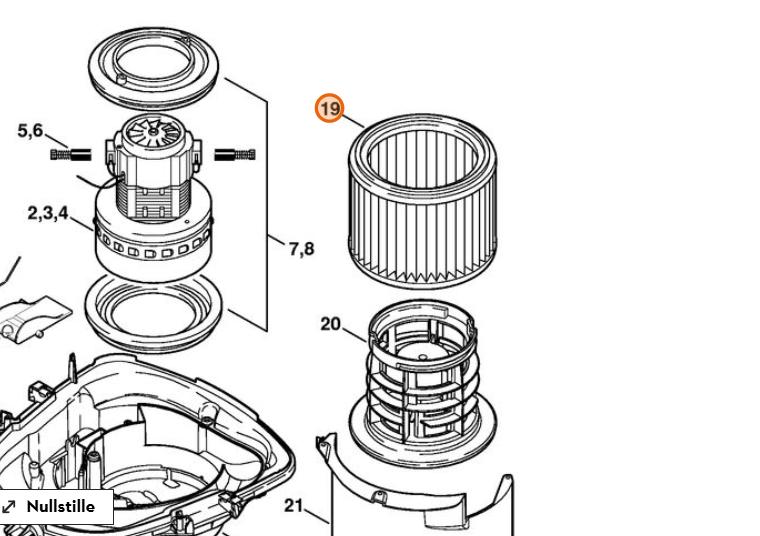 5,6
2,3,4
7,8
19
20
21
Nullstille