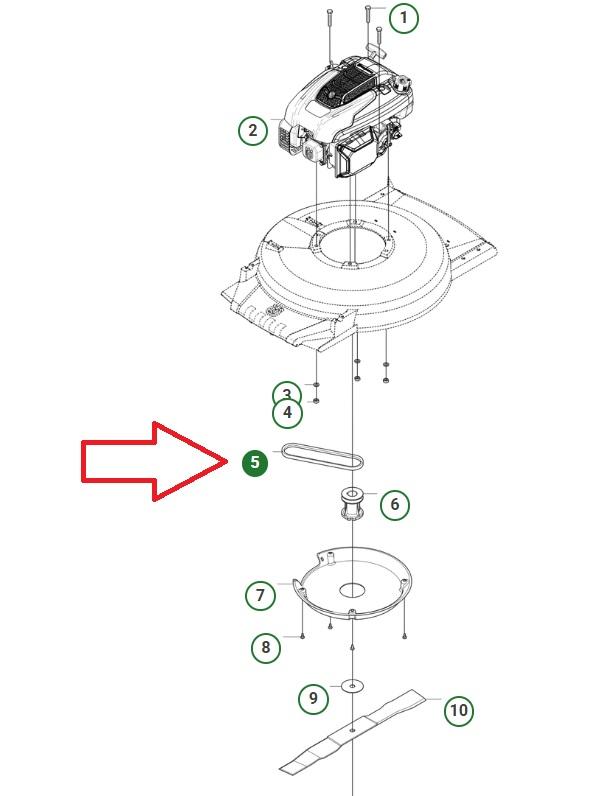 1
2
3
4
5
6
7
8
9
10