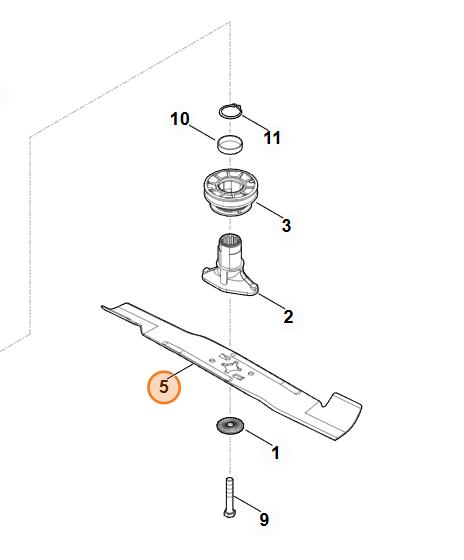 10
11
3
2
5
1
9