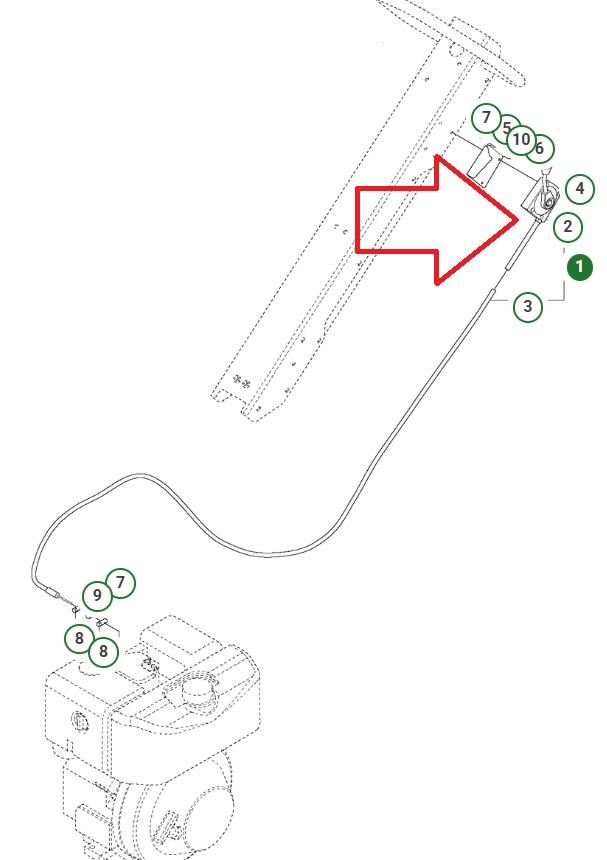 7
5
10
6
4
2
1
3
9
7
8
8