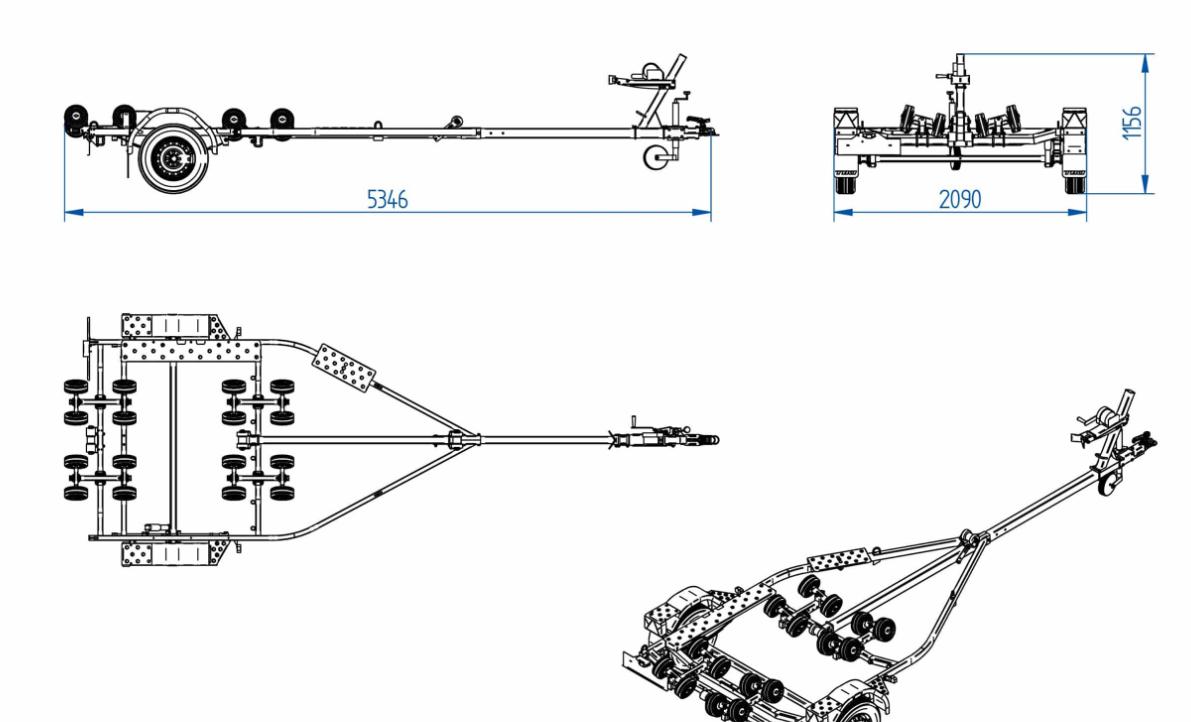 5346

2090

1156