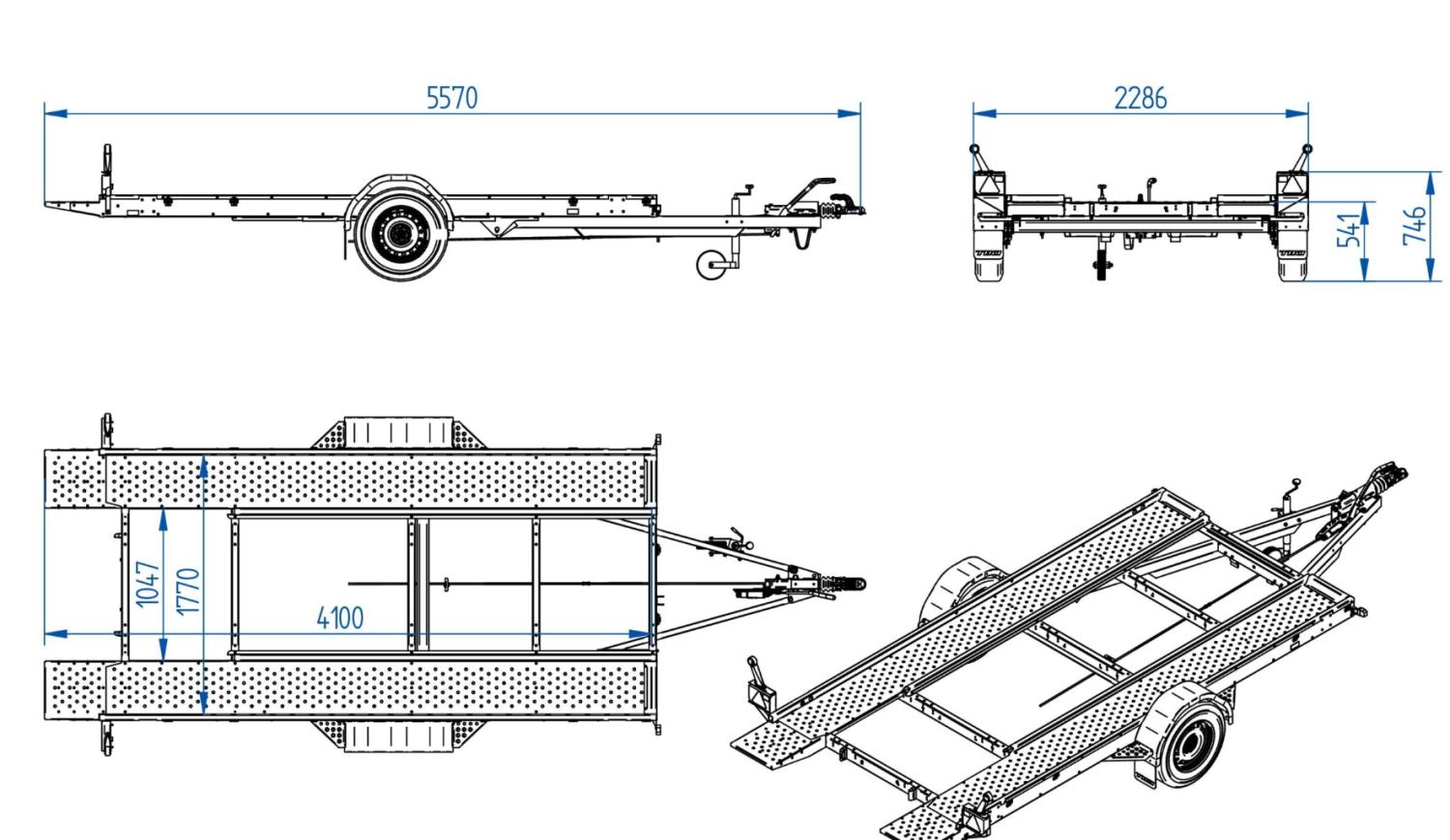 5570

2286

541

746

1047

1770

4100