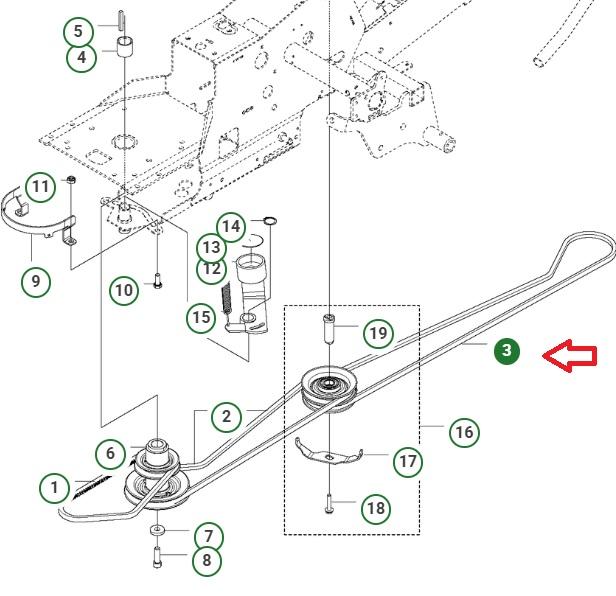 5
4
11
9
10
14
13
12
15
19
3
2
16
6
17
1
18
7
8