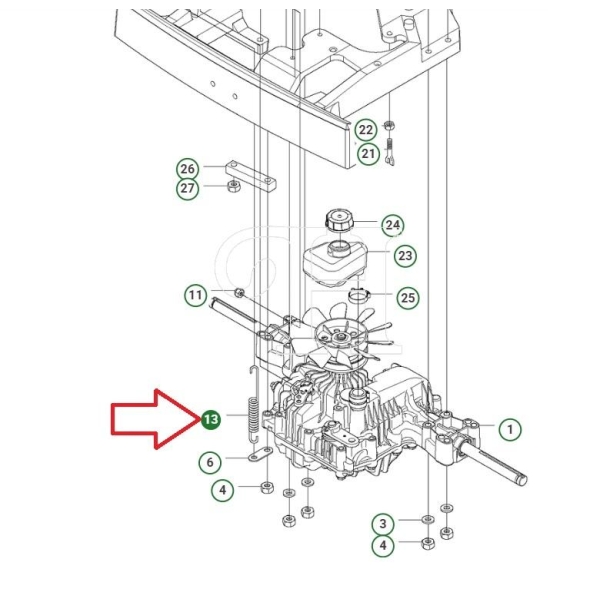 22
21
26
27
24
23
11
25
13
1
6
4
3
4