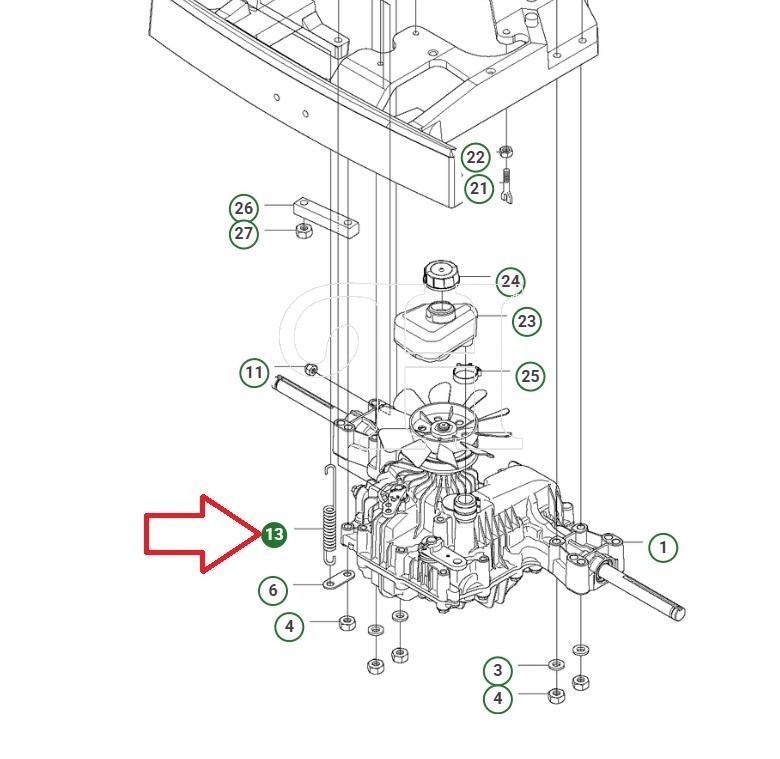 22
21
26
27
24
23
11
25
13
1
6
4
3
4