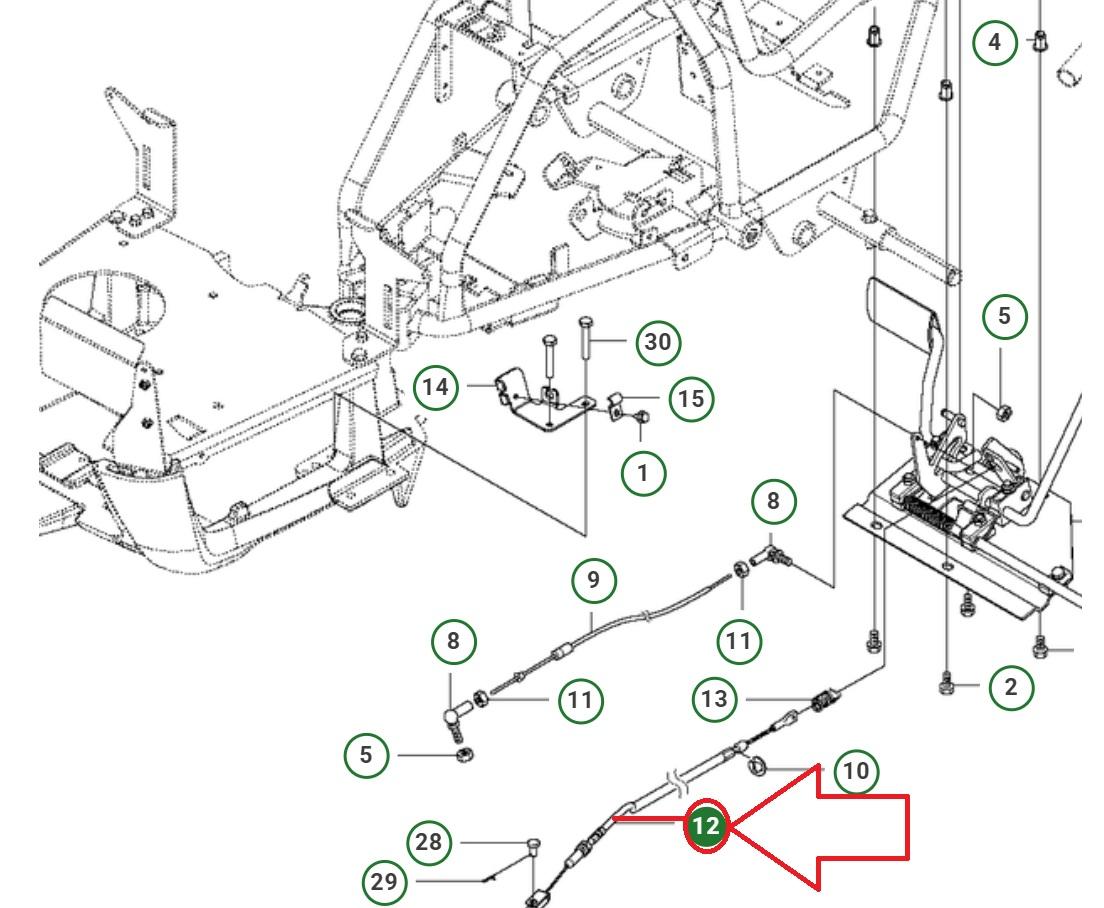 4
5
30
14
15
1
8
9
11
8
11
13
2
5
10
12
28
29