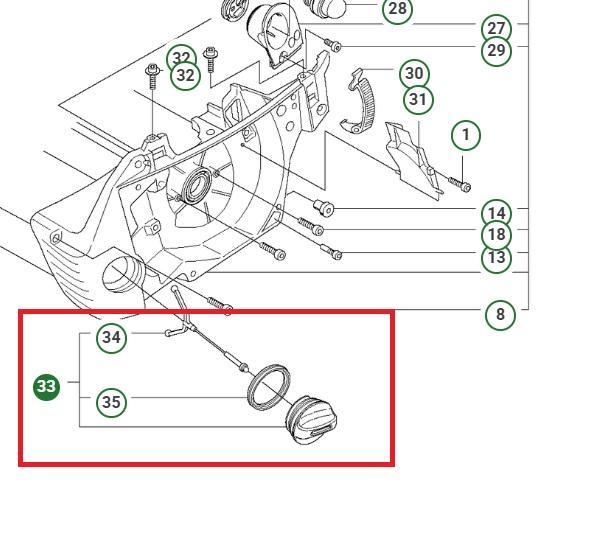 28
27
29
32
32
30
31
1
14
18
13
8
34
33
35