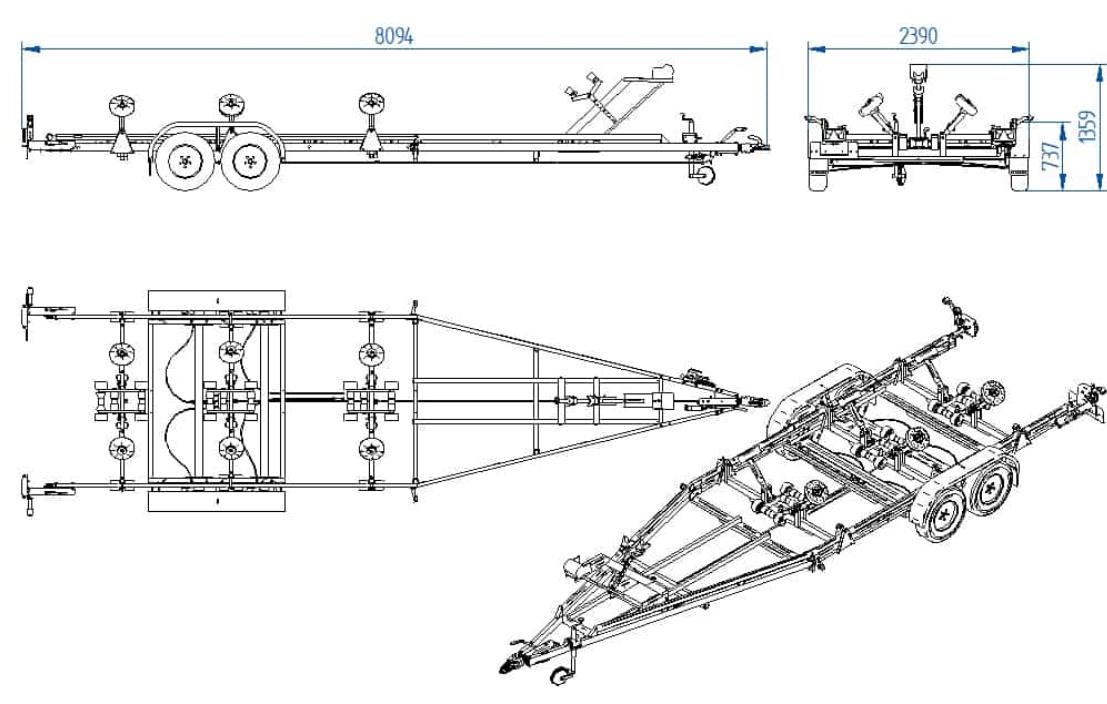 8094

2390

737

1359