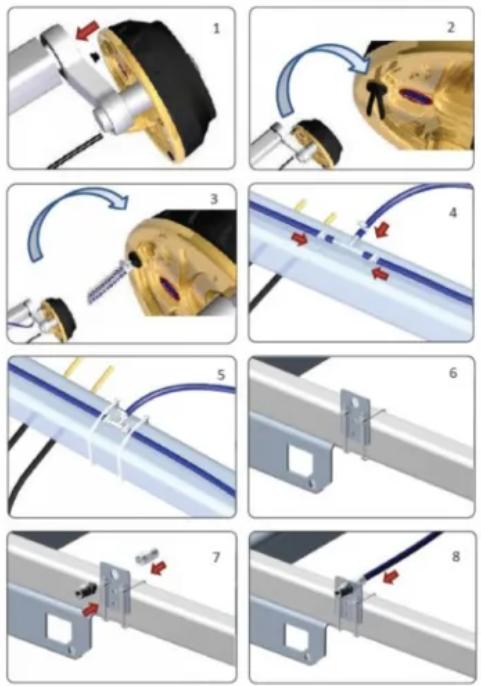 1

2

3

4

5

6

7

8