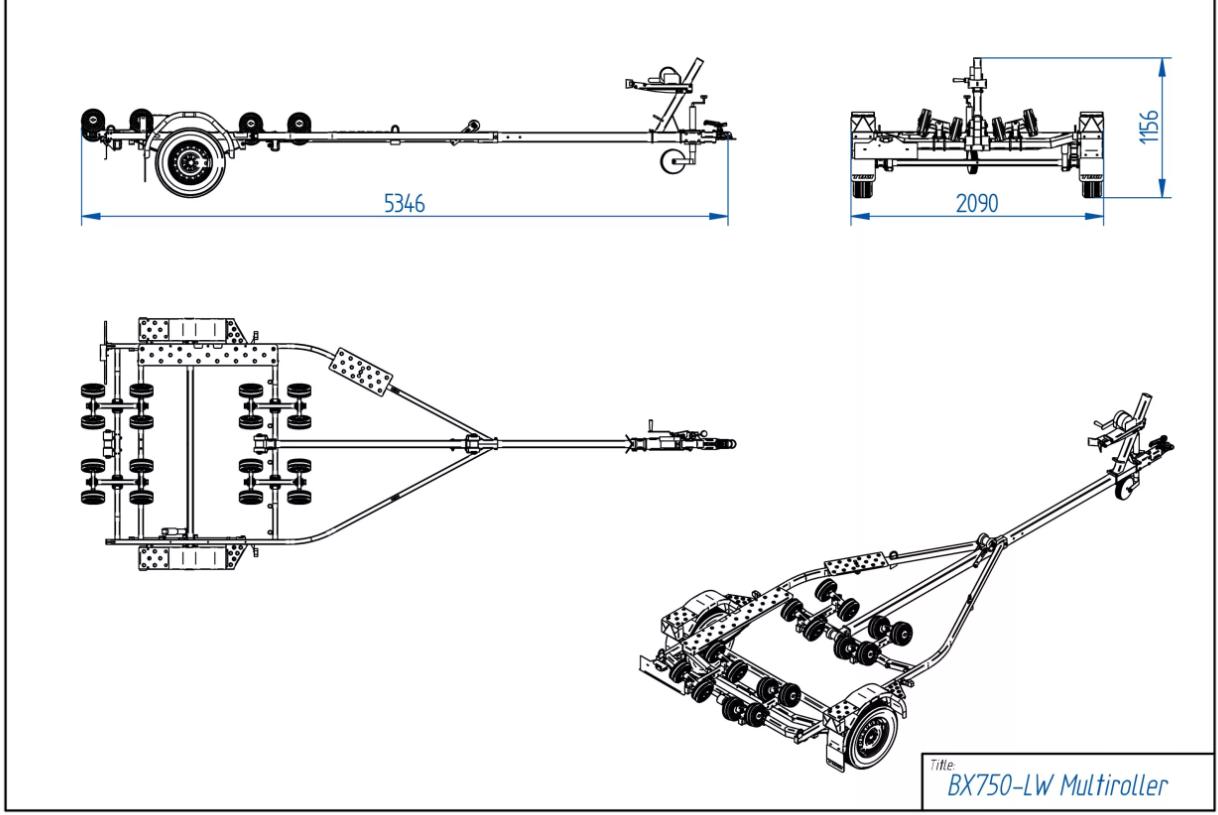 5346

2090

1156

Title:
BX750-LW Multiroller