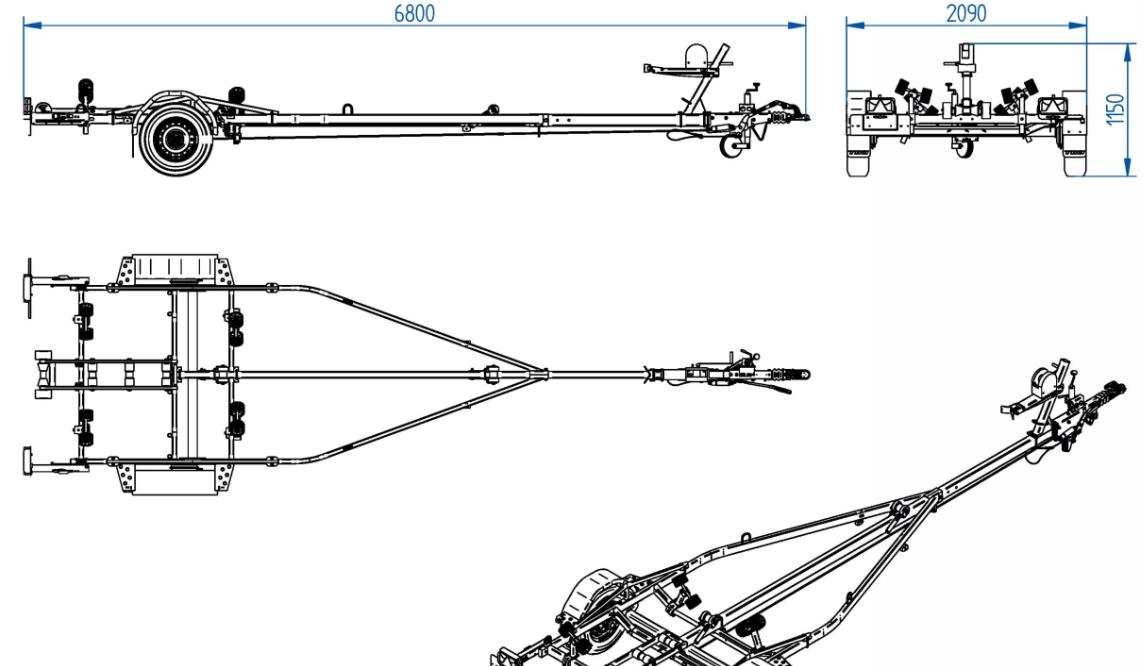 6800

2090

1150